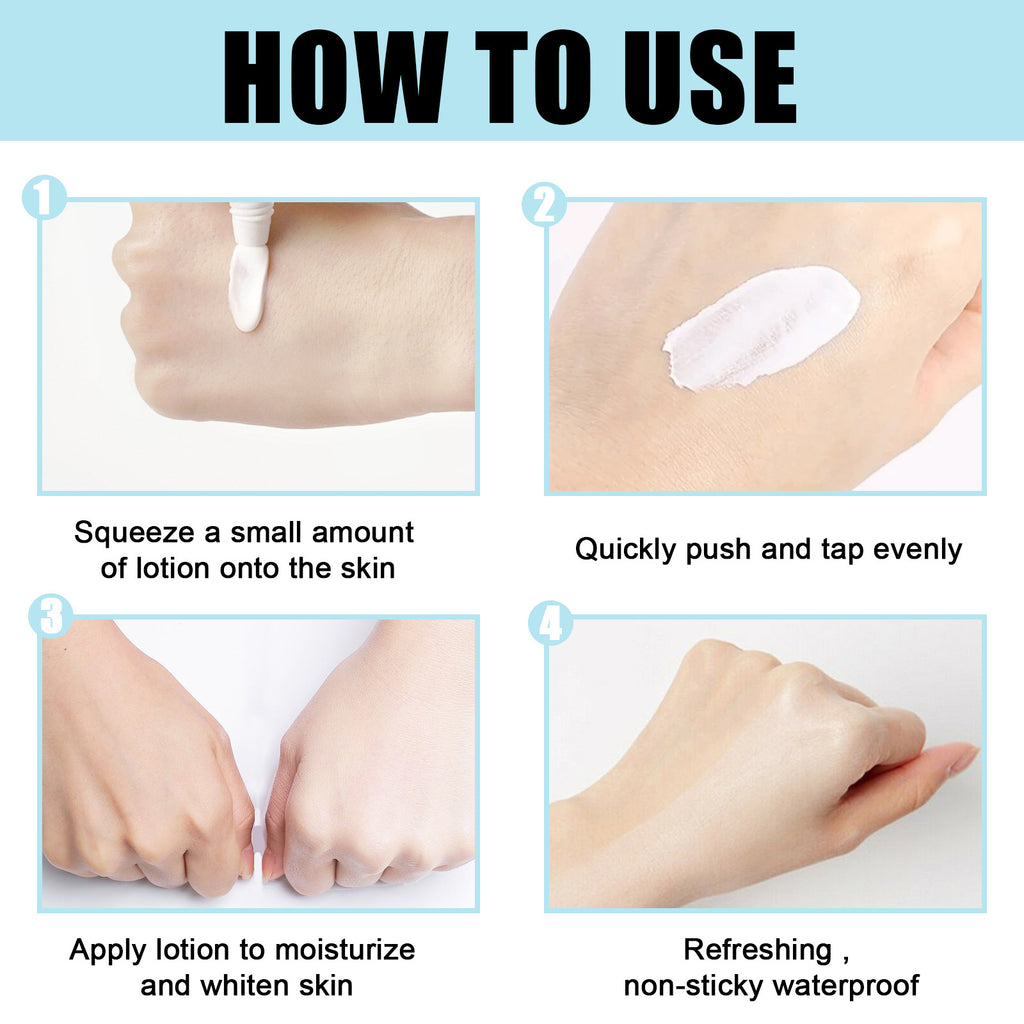 HOW TO USE

1

Squeeze a small amount of lotion onto the skin

2

Quickly push and tap evenly

3

Apply lotion to moisturize and whiten skin

4

Refreshing , non-sticky waterproof